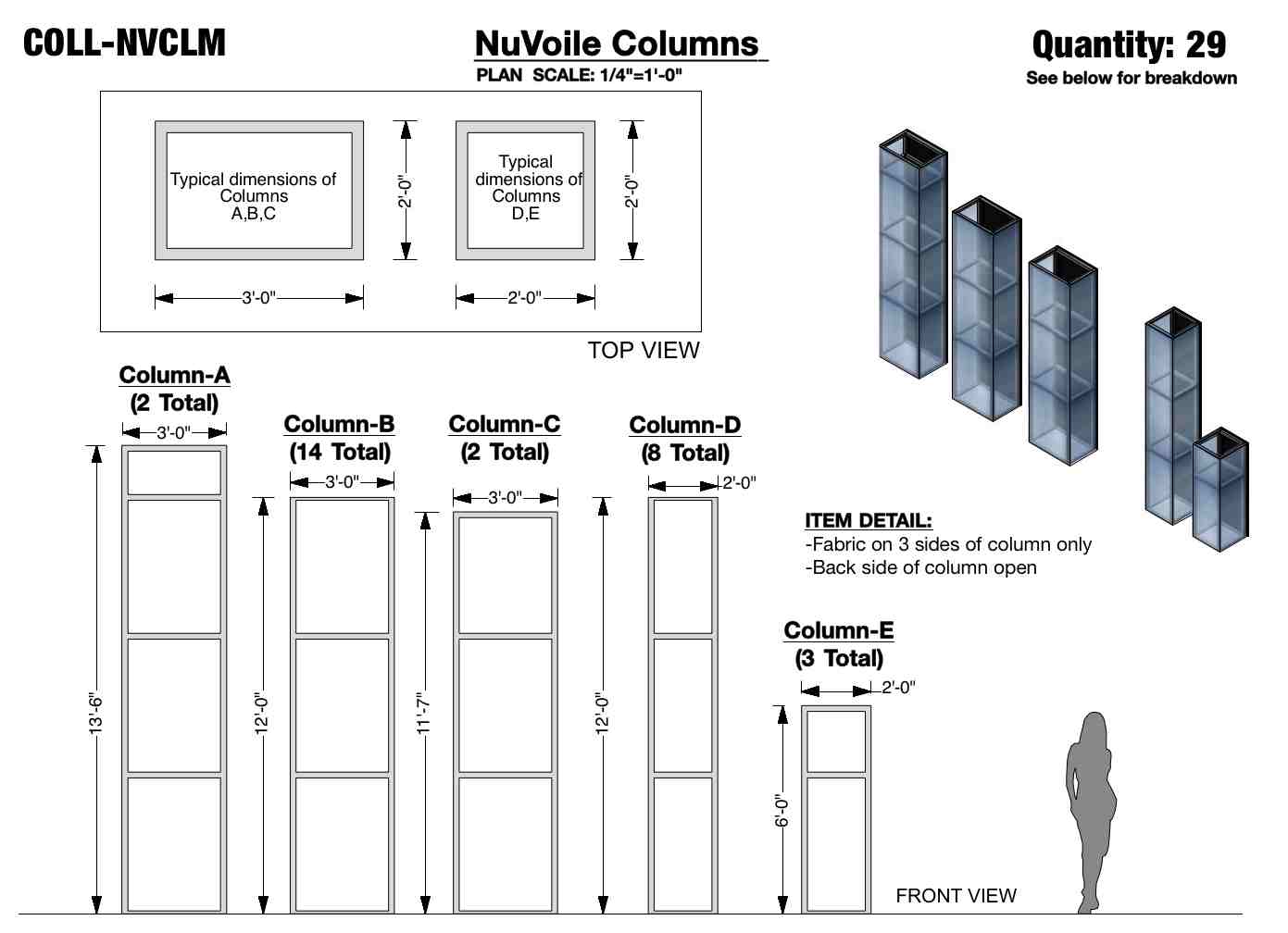 COLL-NVCLM

NuVoile Columns
PLAN SCALE: 1/4"=1'-0"

Quantity: 29
See below for breakdown

Typical dimensions of Columns A,B,C

2'-0"

3'-0"

Typical dimensions of Columns D,E

2'-0"

2'-0"

TOP VIEW

Column-A
(2 Total)
3'-0"
13'-6"

Column-B
(14 Total)
3'-0"
12'-0"

Column-C
(2 Total)
3'-0"
11'-7"

Column-D
(8 Total)
2'-0"
12'-0"

ITEM DETAIL:
-Fabric on 3 sides of column only
-Back side of column open

Column-E
(3 Total)
2'-0"
6'-0"

FRONT VIEW