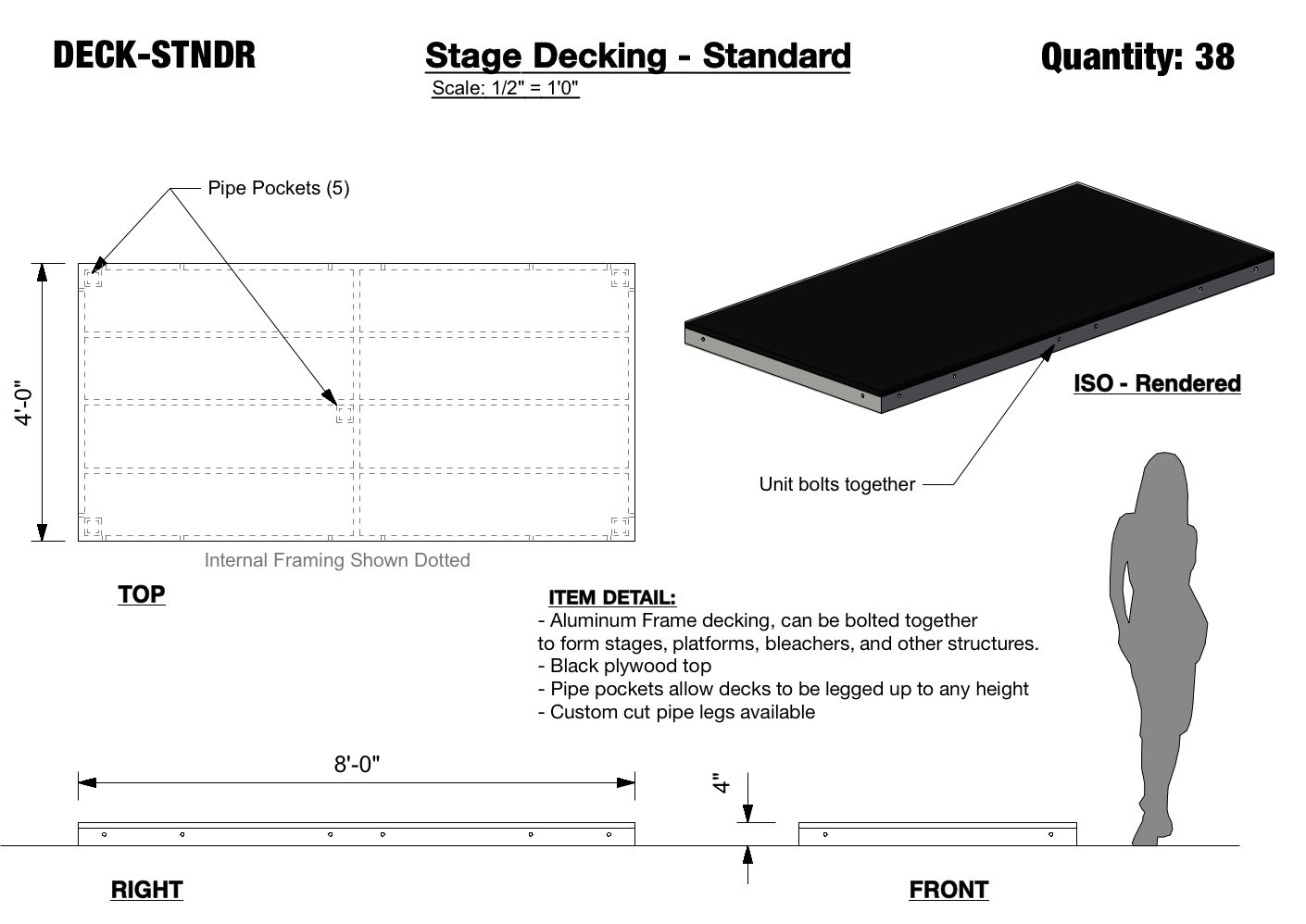 DECK-STNDR

Stage Decking - Standard

Scale: 1/2" = 1'0"

Quantity: 38

Pipe Pockets (5)

4'-0"

Internal Framing Shown Dotted

TOP

ISO - Rendered

Unit bolts together

ITEM DETAIL:
- Aluminum Frame decking, can be bolted together to form stages, platforms, bleachers, and other structures.
- Black plywood top
- Pipe pockets allow decks to be legged up to any height
- Custom cut pipe legs available

8'-0"

4"

RIGHT

FRONT