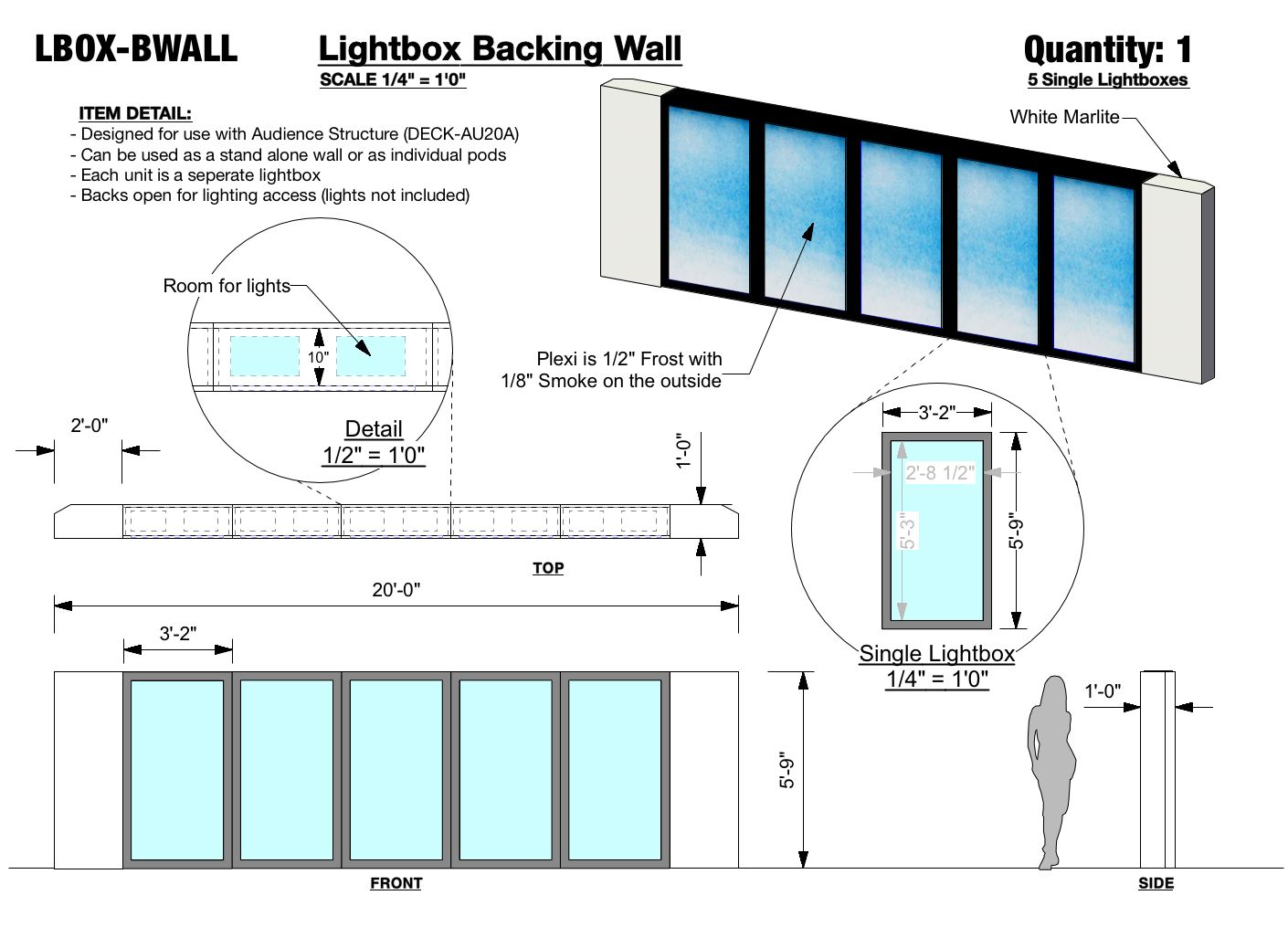 LBOX-BWALL

Lightbox Backing Wall
SCALE 1/4" = 1'0"

Quantity: 1
5 Single Lightboxes

ITEM DETAIL:
- Designed for use with Audience Structure (DECK-AU20A)
- Can be used as a stand alone wall or as individual pods
- Each unit is a seperate lightbox
- Backs open for lighting access (lights not included)

White Marlite

Room for lights

10"

Detail
1/2" = 1'0"

Plexi is 1/2" Frost with
1/8" Smoke on the outside

2'-0"

1'-0"

TOP

20'-0"

3'-2"

3'-2"
2'-8 1/2"
5'-3"
5'-9"

Single Lightbox
1/4" = 1'0"

5'-9"

1'-0"

FRONT

SIDE