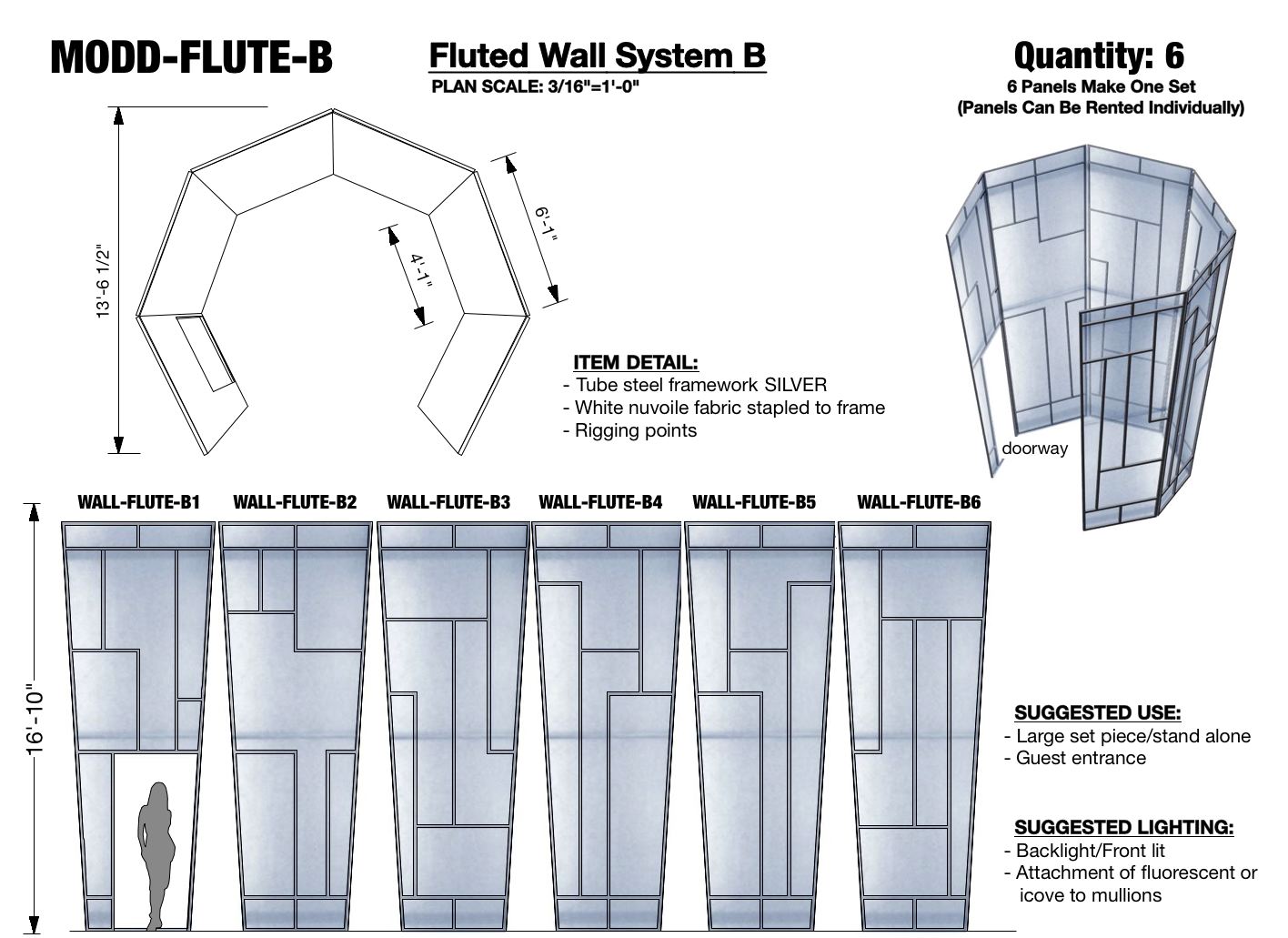 MODD-FLUTE-B

Fluted Wall System B
PLAN SCALE: 3/16"=1'-0"

Quantity: 6
6 Panels Make One Set
(Panels Can Be Rented Individually)

13'-6 1/2"

4'-1"

6'-1"

ITEM DETAIL:
- Tube steel framework SILVER
- White nuvoile fabric stapled to frame
- Rigging points

doorway

WALL-FLUTE-B1 WALL-FLUTE-B2 WALL-FLUTE-B3 WALL-FLUTE-B4 WALL-FLUTE-B5 WALL-FLUTE-B6

16'-10"

SUGGESTED USE:
- Large set piece/stand alone
- Guest entrance

SUGGESTED LIGHTING:
- Backlight/Front lit
- Attachment of fluorescent or icove to mullions