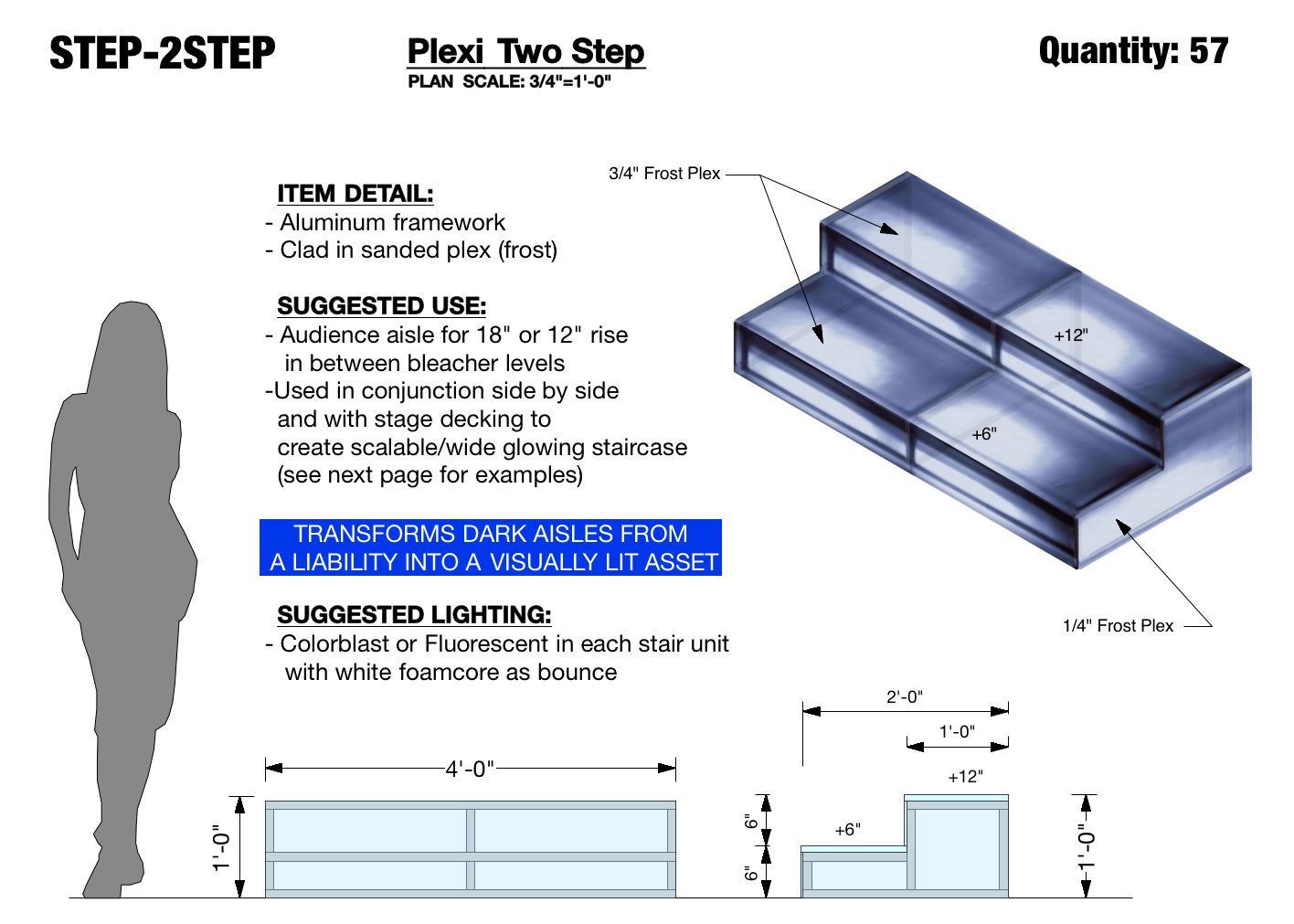 STEP-2STEP

Plexi Two Step
PLAN SCALE: 3/4"=1'-0"

Quantity: 57

ITEM DETAIL:
- Aluminum framework
- Clad in sanded plex (frost)

SUGGESTED USE:
- Audience aisle for 18" or 12" rise in between bleacher levels
-Used in conjunction side by side and with stage decking to create scalable/wide glowing staircase (see next page for examples)

TRANSFORMS DARK AISLES FROM A LIABILITY INTO A VISUALLY LIT ASSET

SUGGESTED LIGHTING:
- Colorblast or Fluorescent in each stair unit with white foamcore as bounce

3/4" Frost Plex

+12"

+6"

1/4" Frost Plex

4'-0"

1'-0"

2'-0"

1'-0"

+12"

+6"

6"

6"

1'-0"