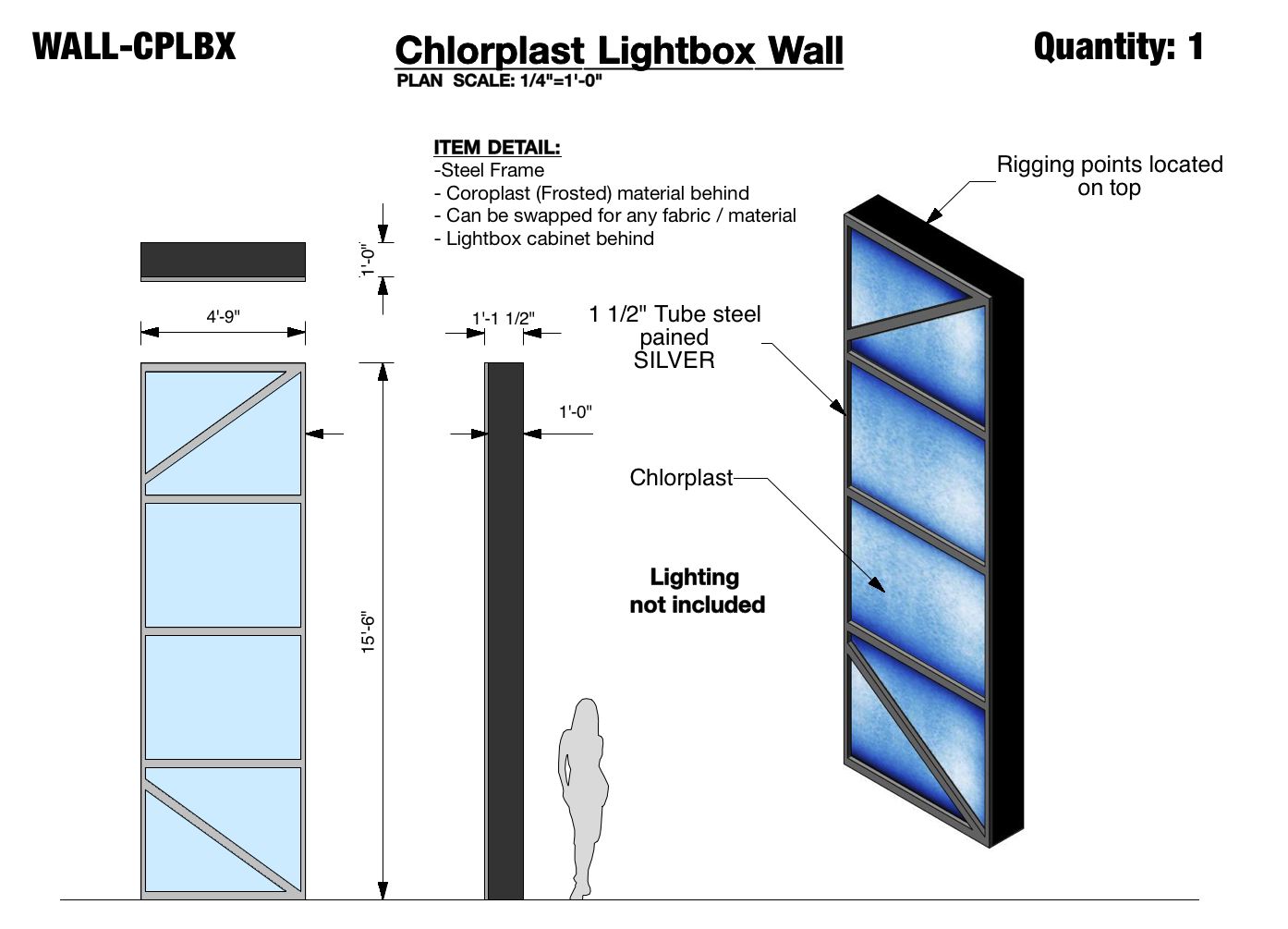 WALL-CPLBX

Chlorplast Lightbox Wall
PLAN SCALE: 1/4"=1'-0"

Quantity: 1

ITEM DETAIL:
-Steel Frame
- Coroplast (Frosted) material behind
- Can be swapped for any fabric / material
- Lightbox cabinet behind

Rigging points located on top

1'-0"

4'-9"

1'-1 1/2"

1 1/2" Tube steel pained SILVER

1'-0"

Chlorplast

Lighting not included

15'-6"