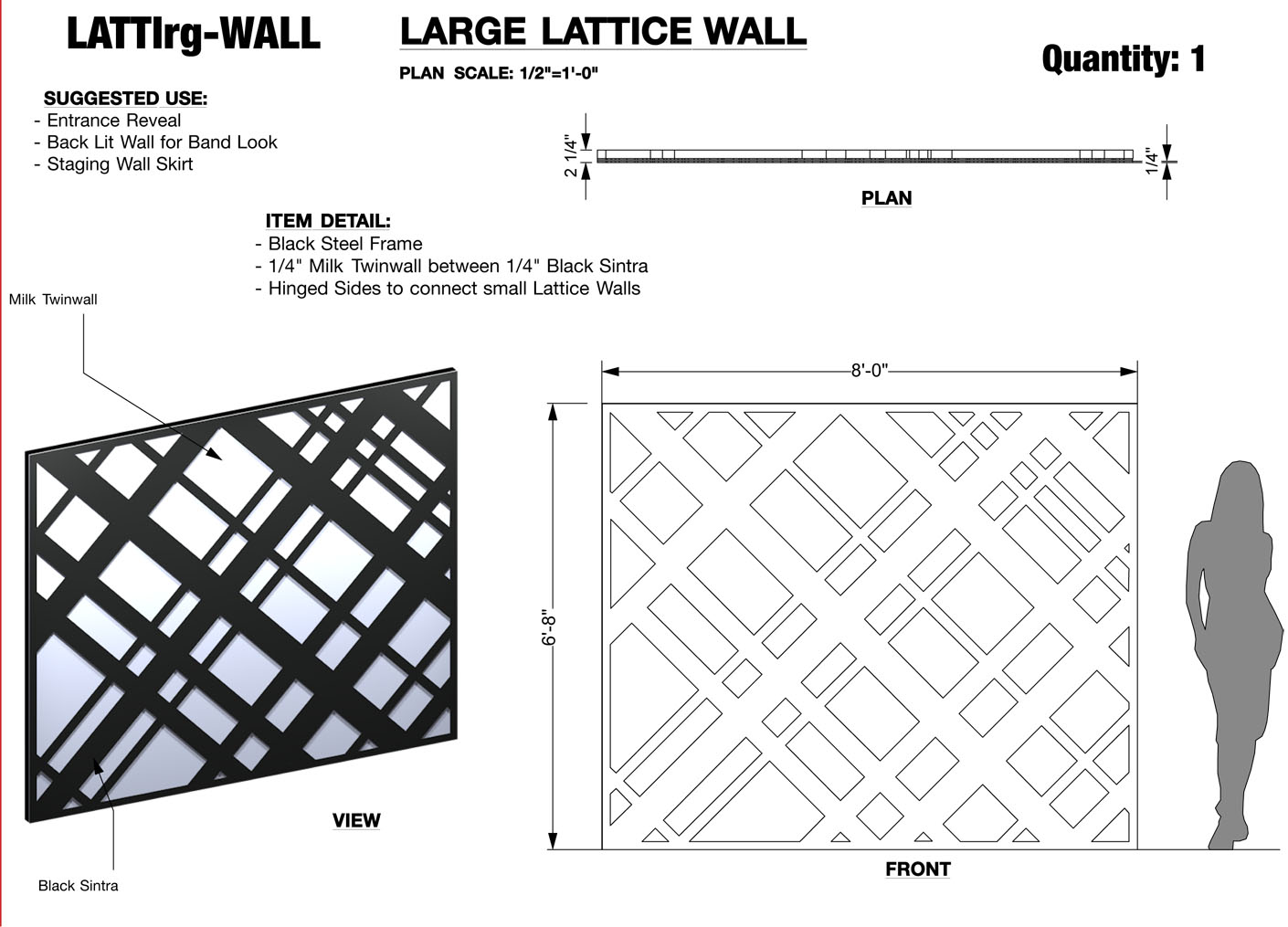 LATTlrg-WALL

LARGE LATTICE WALL

PLAN SCALE: 1/2"=1'-0"

Quantity: 1

SUGGESTED USE:
- Entrance Reveal
- Back Lit Wall for Band Look
- Staging Wall Skirt

2 1/4"

1/4"

PLAN

ITEM DETAIL:
- Black Steel Frame
- 1/4" Milk Twinwall between 1/4" Black Sintra
- Hinged Sides to connect small Lattice Walls

Milk Twinwall

8'-0"

6'-8"

VIEW

Black Sintra

FRONT